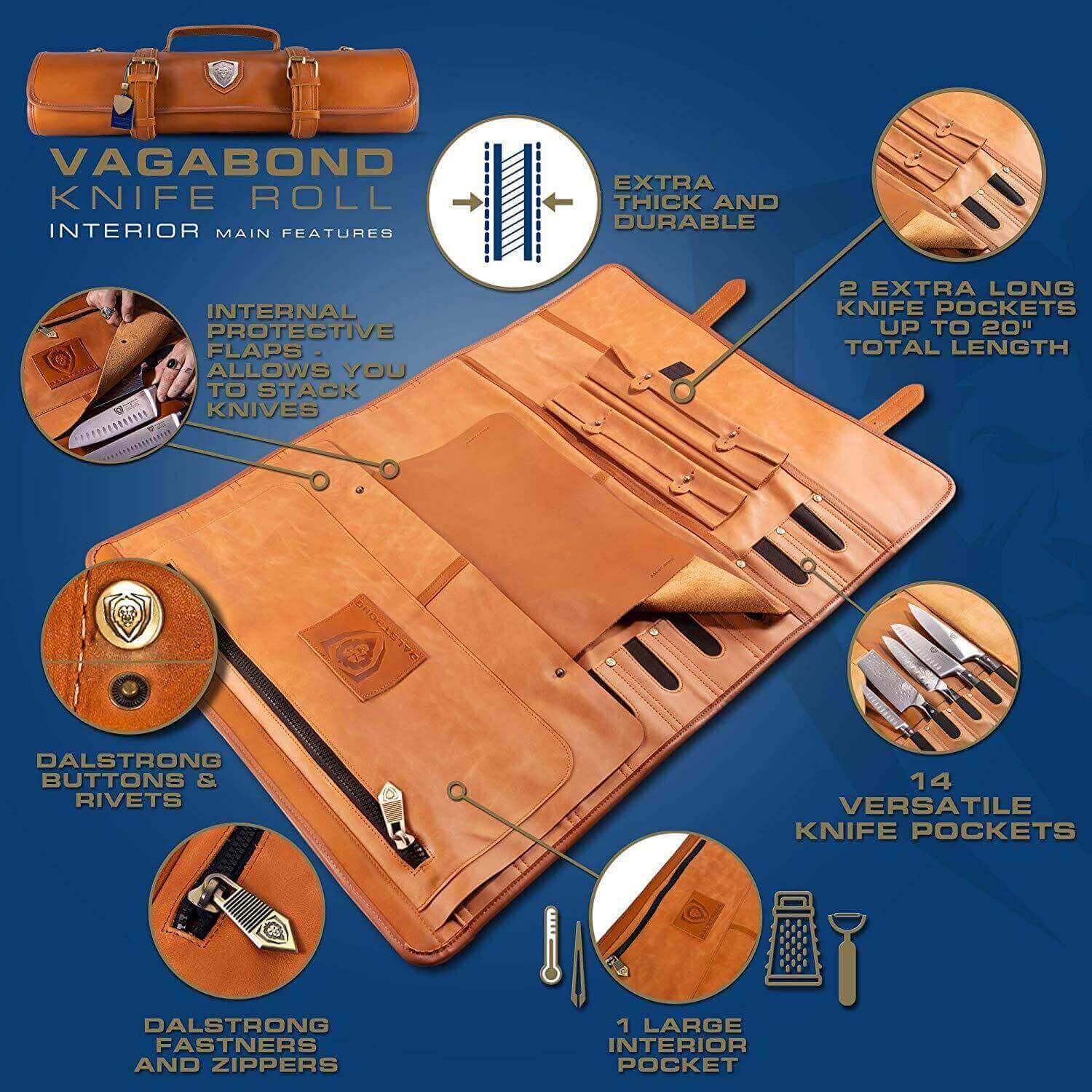 VAGABOND
KNIFE ROLL
INTERIOR MAIN FEATURES

EXTRA THICK AND DURABLE

2 EXTRA LONG KNIFE POCKETS UP TO 20" TOTAL LENGTH

INTERNAL PROTECTIVE FLAPS - ALLOWS YOU TO STACK KNIVES

DALSTRONG

DALSTRONG BUTTONS & RIVETS

14 VERSATILE KNIFE POCKETS

DALSTRONG FASTNERS AND ZIPPERS

1 LARGE INTERIOR POCKET